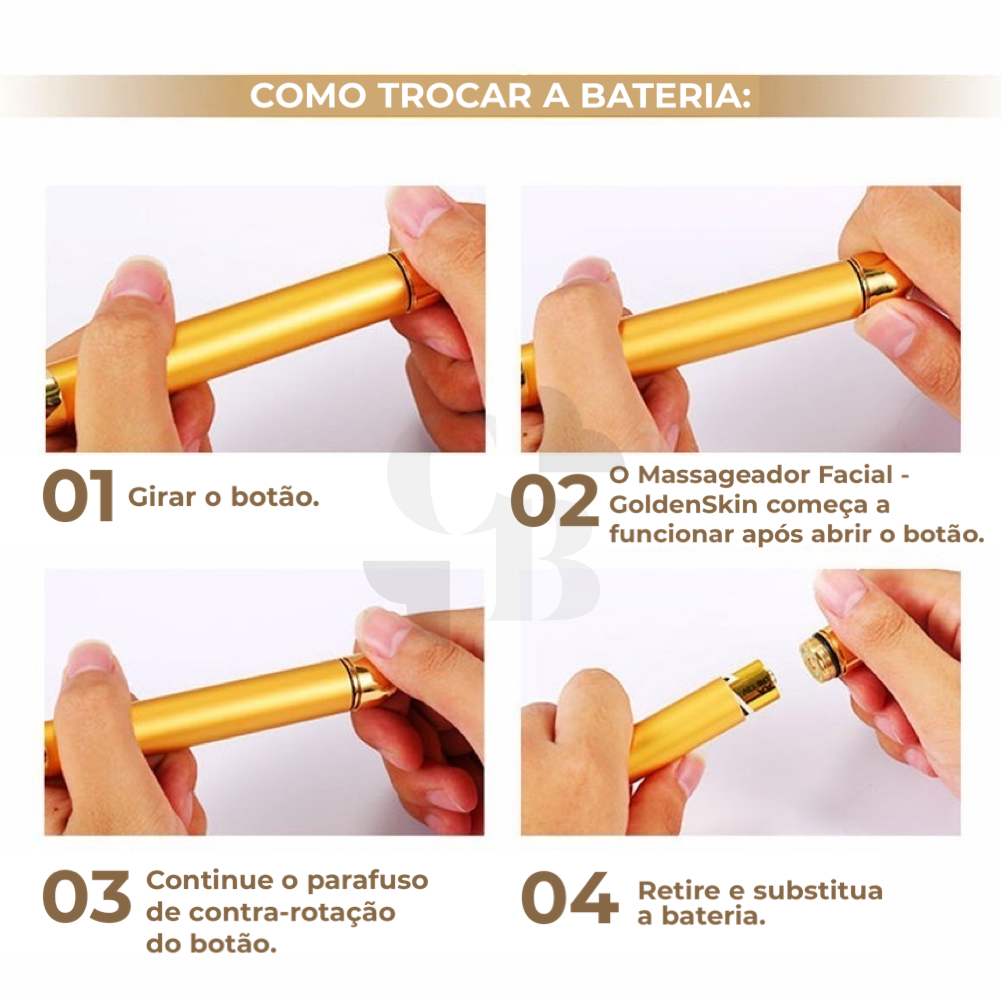 COMO TROCAR A BATERIA:

01 Girar o botão.

02 O Massageador Facial - GoldenSkin começa a funcionar após abrir o botão.

03 Continue o parafuso de contra-rotação do botão.

04 Retire e substitua a bateria.