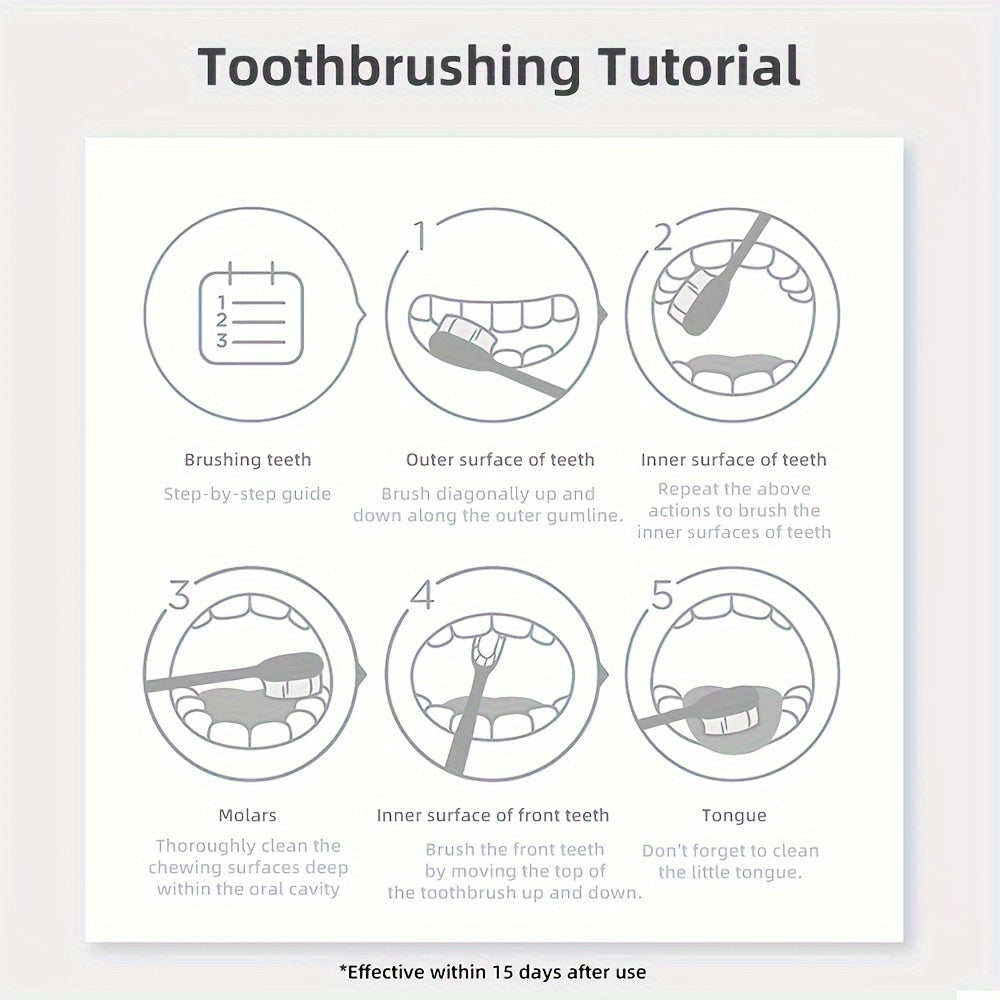 Toothbrushing Tutorial

1
2
3

Brushing teeth
Step-by-step guide

1
Outer surface of teeth
Brush diagonally up and down along the outer gumline.

2
Inner surface of teeth
Repeat the above actions to brush the inner surfaces of teeth

3
Molars
Thoroughly clean the chewing surfaces deep within the oral cavity

4
Inner surface of front teeth
Brush the front teeth by moving the top of the toothbrush up and down.

5
Tongue
Don't forget to clean the little tongue.

*Effective within 15 days after use